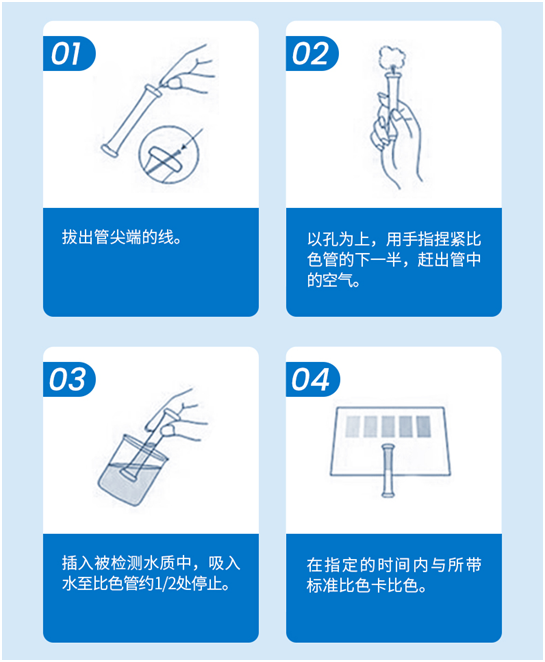 01

拔出管尖端的线。

02

以孔为上，用手指捏紧比色管的下一半，赶出管中的空气。

03

插入被检测水质中，吸入水至比色管约1/2处停止。

04

在指定的时间内与所带标准比色卡比色。