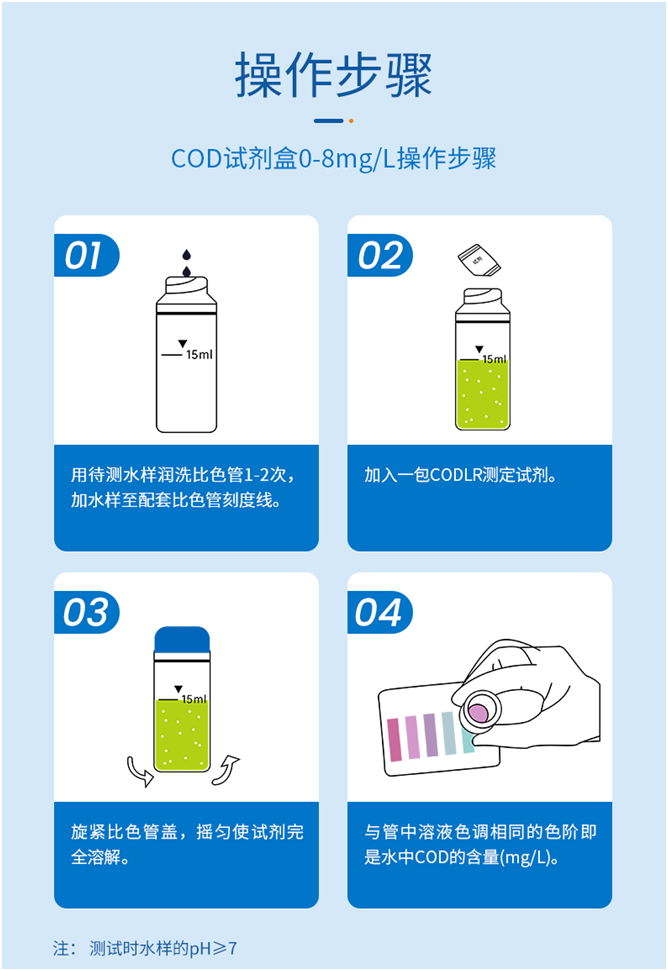 操作步骤

COD试剂盒0-8mg/L操作步骤

01

15ml

用待测水样润洗比色管1-2次，加水样至配套比色管刻度线。

02

试剂

15ml

加入一包CODLR测定试剂。

03

15ml

旋紧比色管盖，摇匀使试剂完全溶解。

04

与管中溶液色调相同的色阶即是水中COD的含量(mg/L)。

注：测试时水样的pH≥7